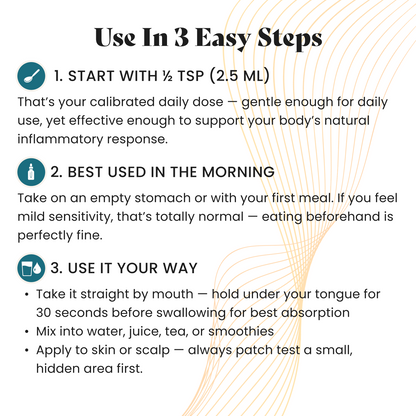 Use In 3 Easy Steps

1. START WITH ½ TSP (2.5 ML)

That's your calibrated daily dose — gentle enough for daily use, yet effective enough to support your body's natural inflammatory response.

2. BEST USED IN THE MORNING

Take on an empty stomach or with your first meal. If you feel mild sensitivity, that's totally normal — eating beforehand is perfectly fine.

3. USE IT YOUR WAY

• Take it straight by mouth — hold under your tongue for 30 seconds before swallowing for best absorption
• Mix into water, juice, tea, or smoothies
• Apply to skin or scalp — always patch test a small, hidden area first.